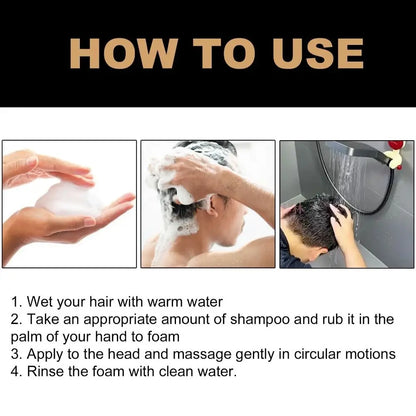 HOW TO USE

1. Wet your hair with warm water
2. Take an appropriate amount of shampoo and rub it in the palm of your hand to foam
3. Apply to the head and massage gently in circular motions
4. Rinse the foam with clean water.